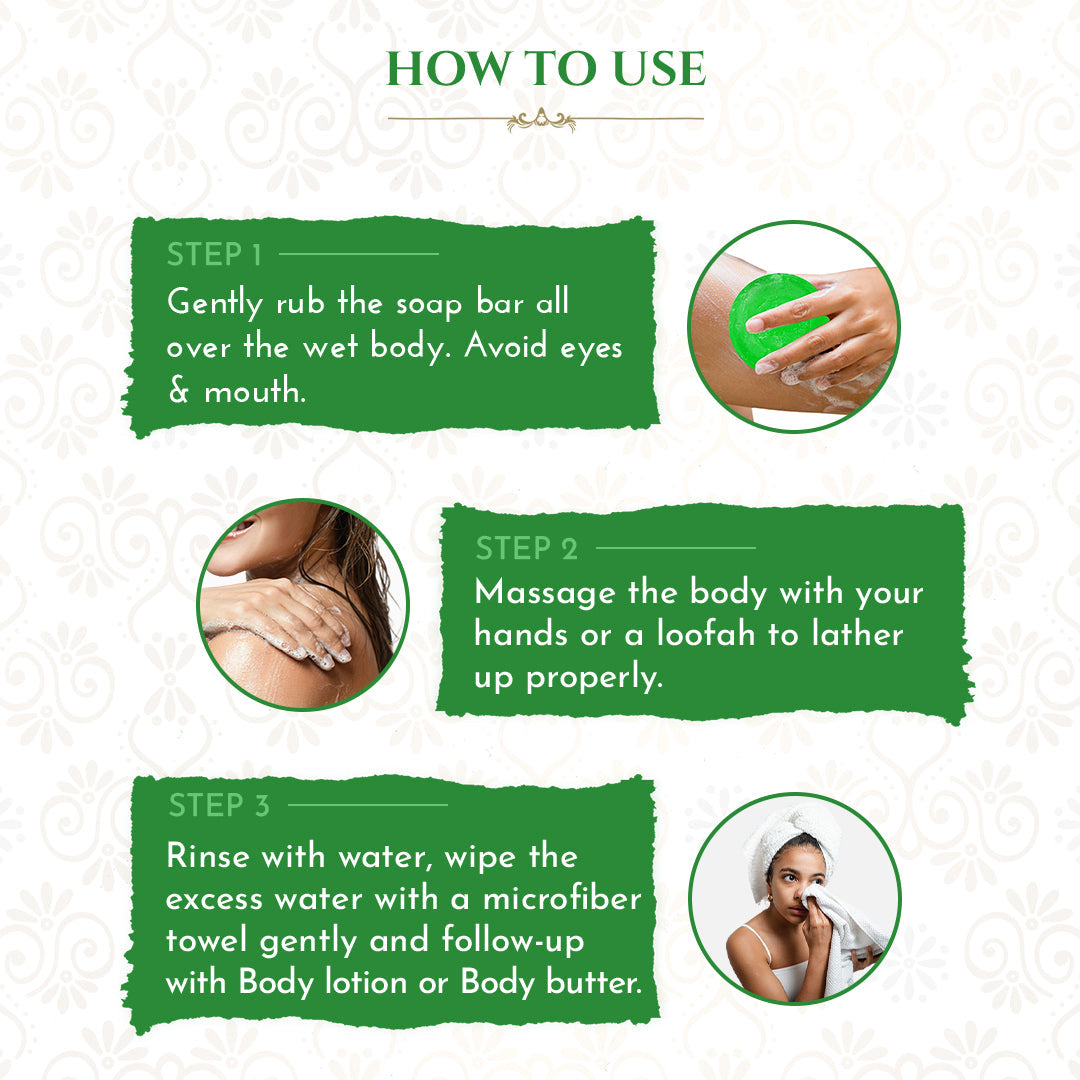 HOW TO USE

STEP 1

Gently rub the soap bar all over the wet body. Avoid eyes & mouth.

STEP 2

Massage the body with your hands or a loofah to lather up properly.

STEP 3

Rinse with water, wipe the excess water with a microfiber towel gently and follow-up with Body lotion or Body butter.