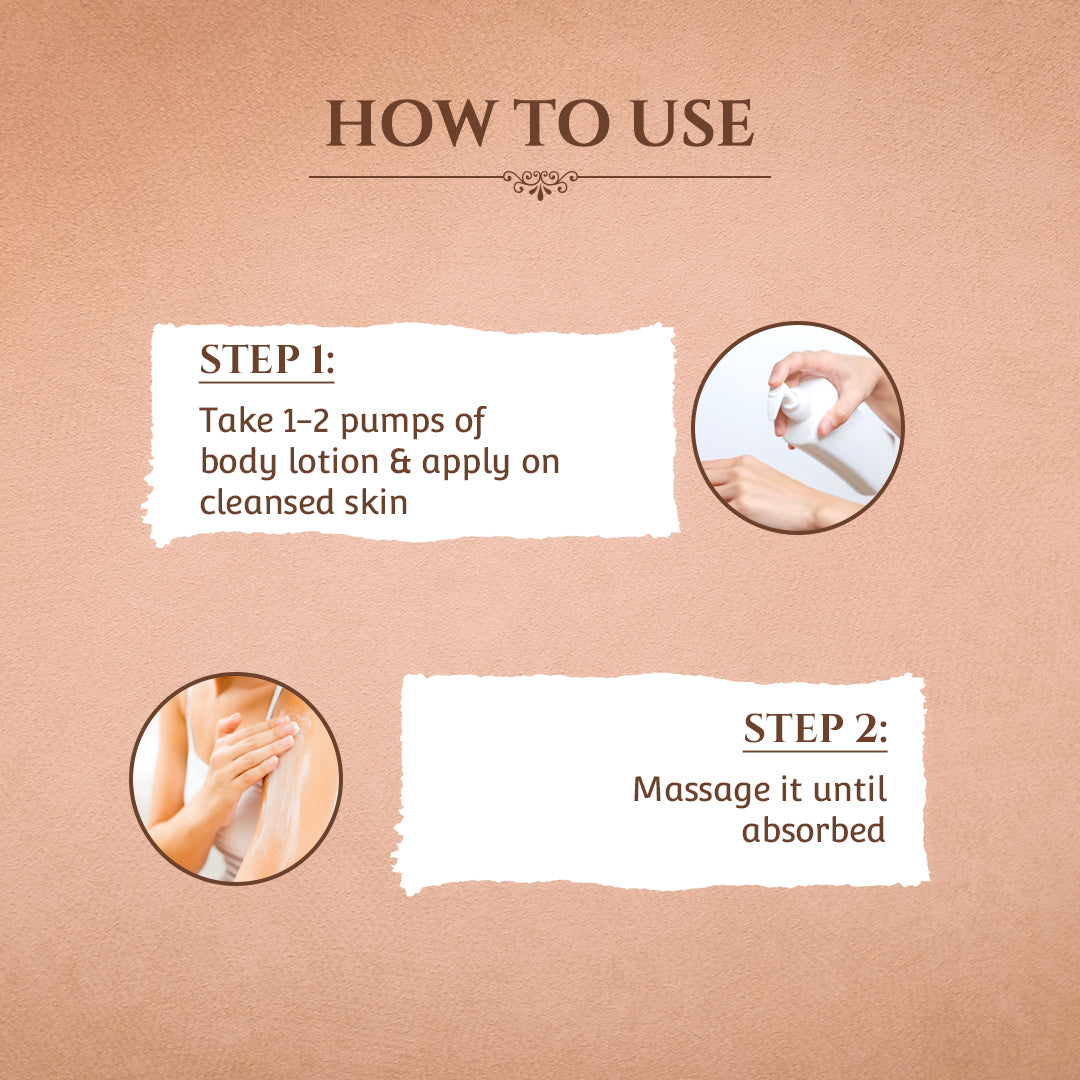 HOW TO USE

STEP 1:
Take 1–2 pumps of body lotion & apply on cleansed skin

STEP 2:
Massage it until absorbed