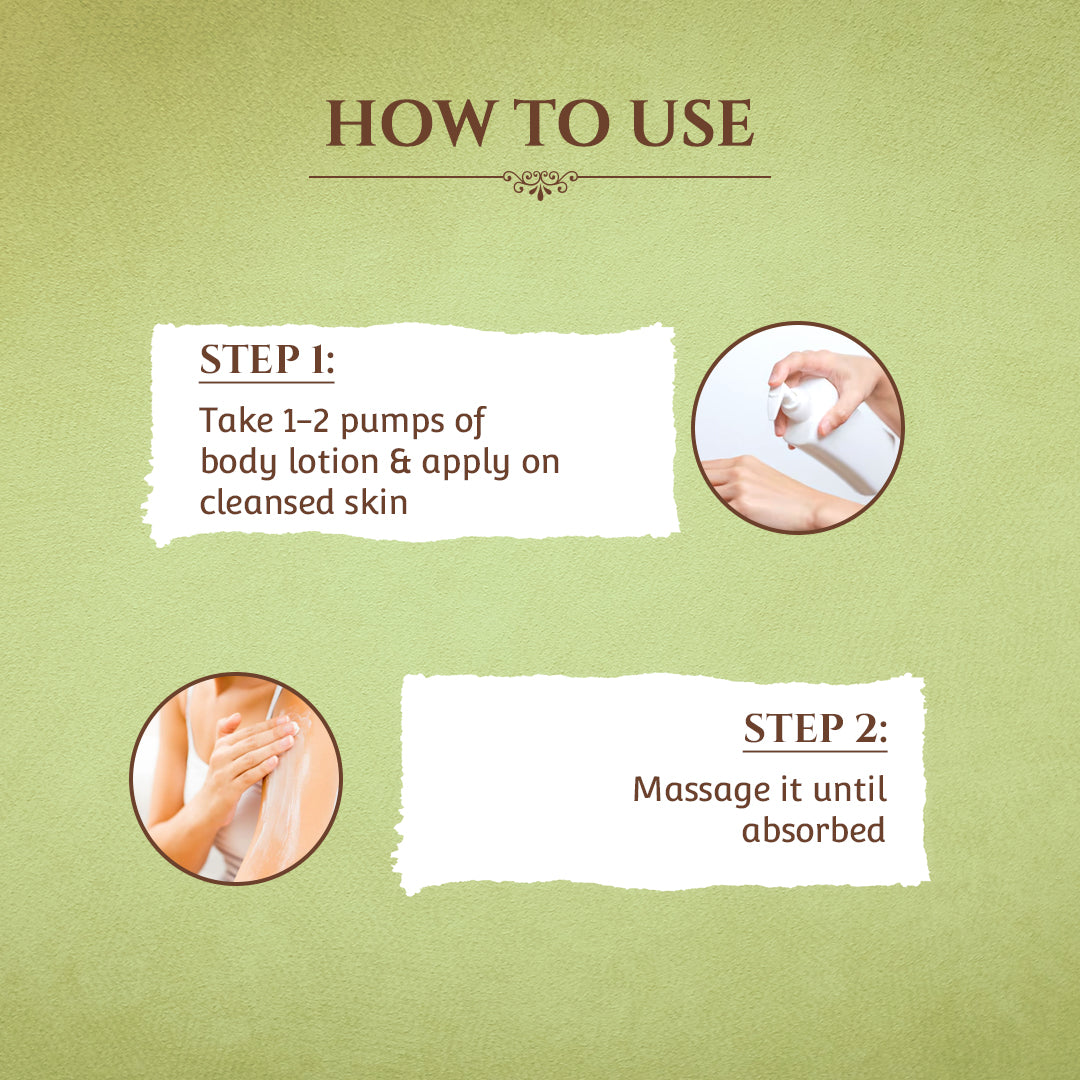 HOW TO USE

STEP 1:

Take 1–2 pumps of body lotion & apply on cleansed skin

STEP 2:

Massage it until absorbed