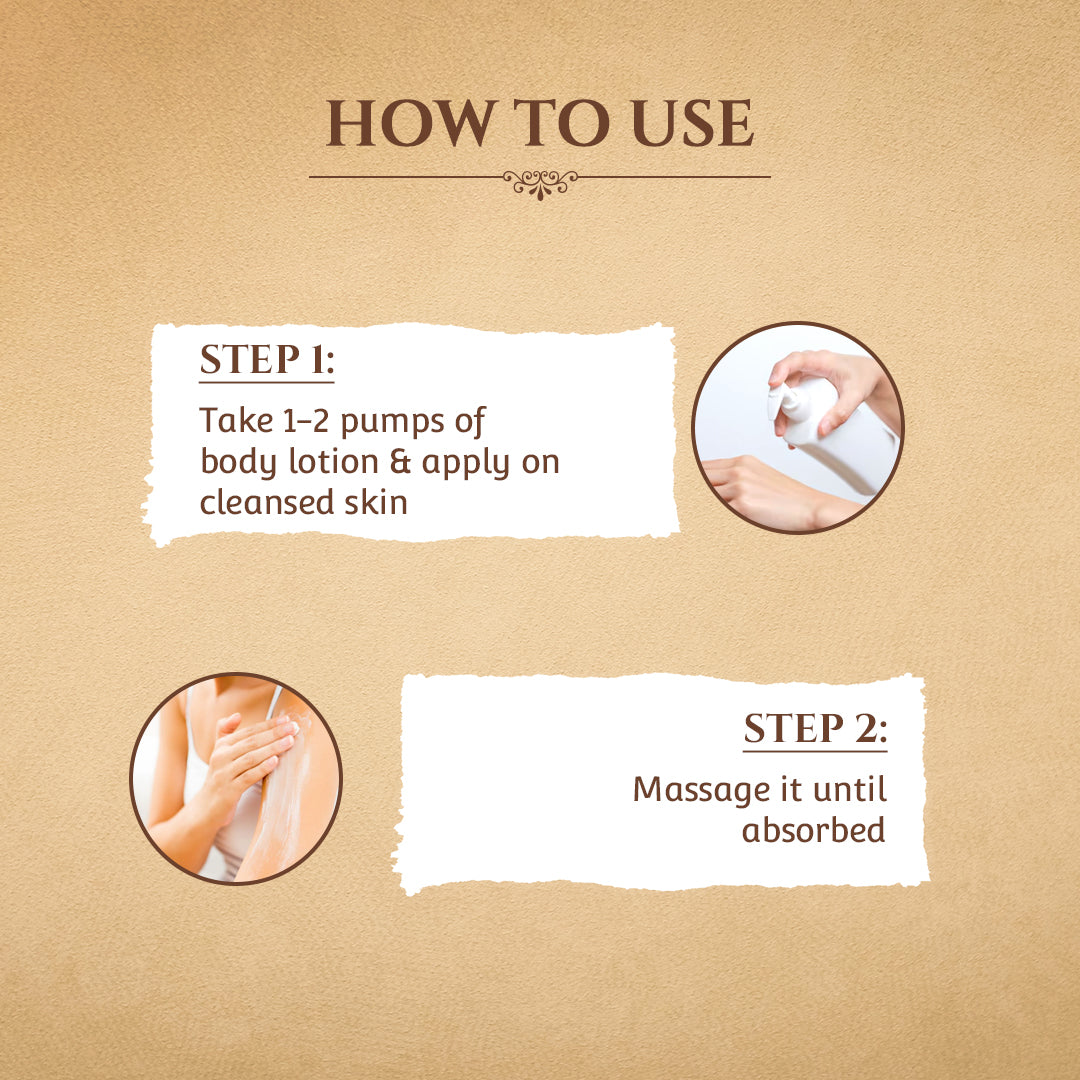 HOW TO USE

STEP 1:

Take 1–2 pumps of body lotion & apply on cleansed skin

STEP 2:

Massage it until absorbed