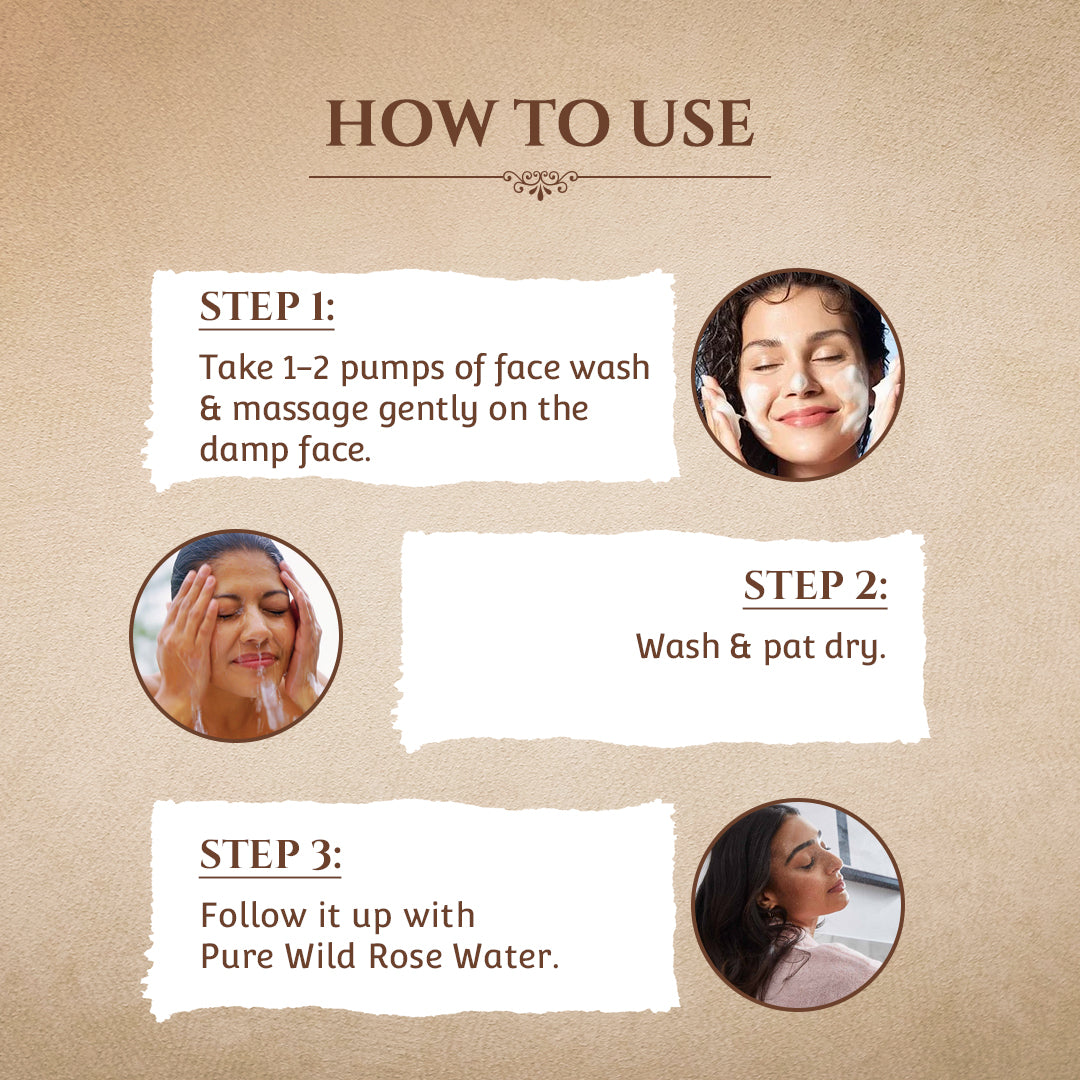 HOW TO USE

STEP 1:

Take 1–2 pumps of face wash & massage gently on the damp face.

STEP 2:

Wash & pat dry.

STEP 3:

Follow it up with Pure Wild Rose Water.