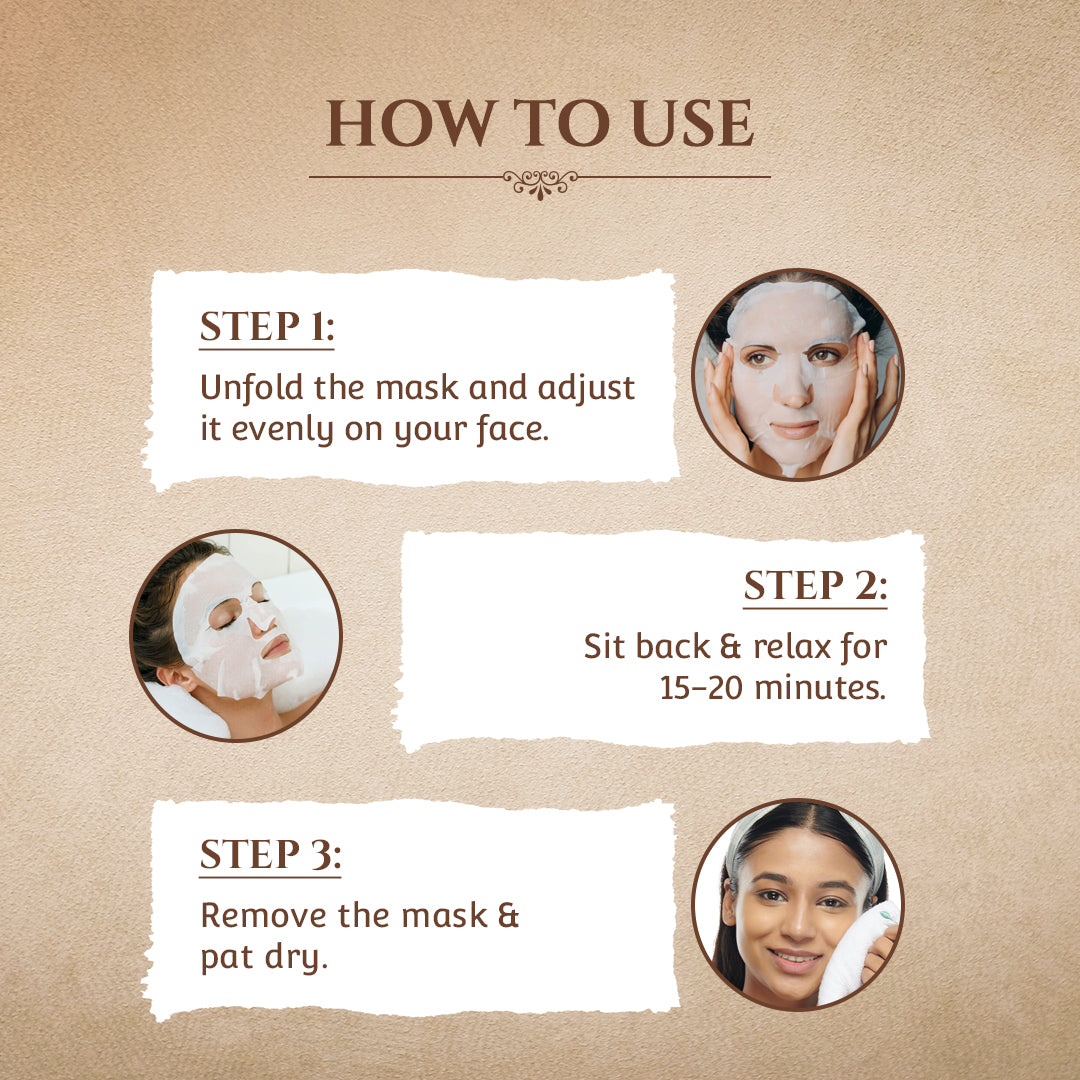 HOW TO USE

STEP 1:

Unfold the mask and adjust it evenly on your face.

STEP 2:

Sit back & relax for 15–20 minutes.

STEP 3:

Remove the mask & pat dry.